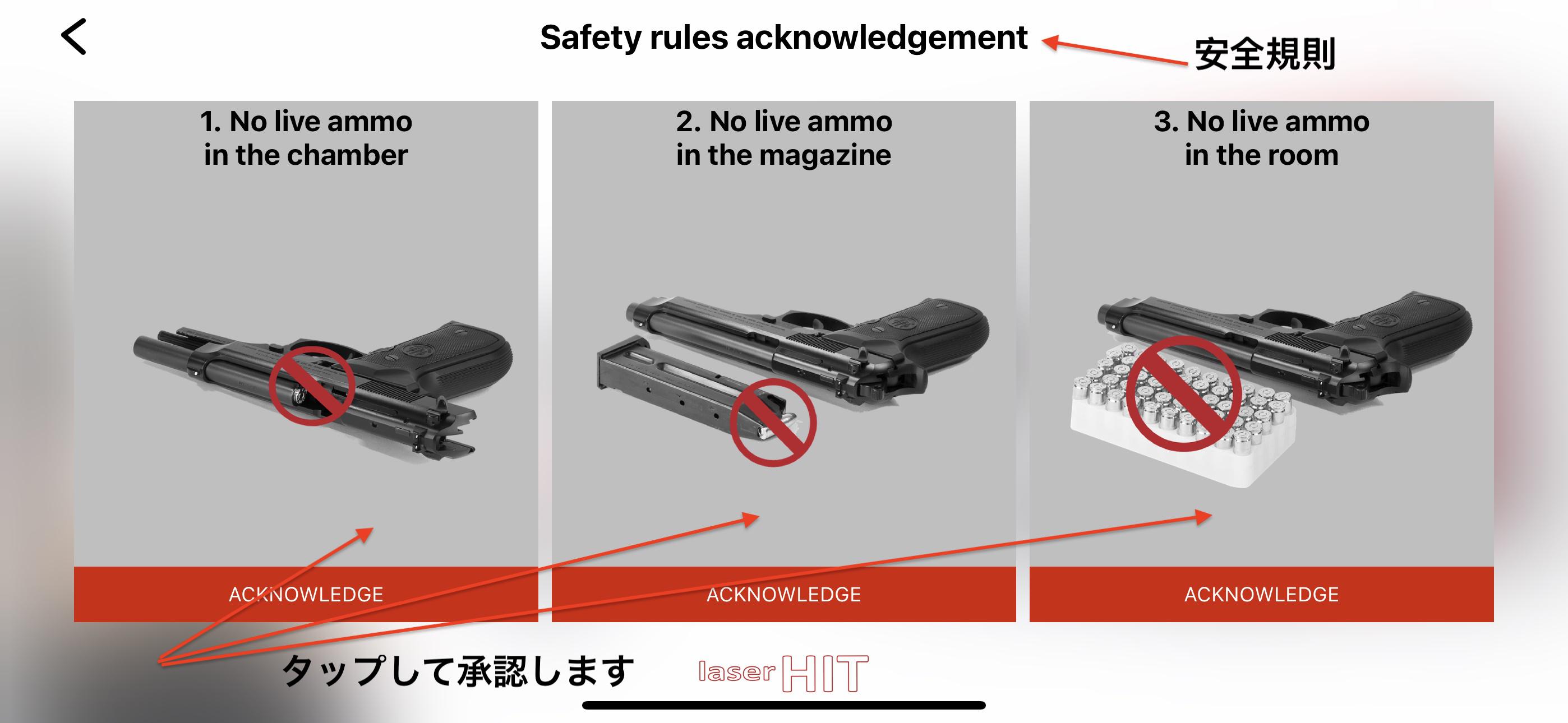 Safety rules acknowledgement

安全規則

1. No live ammo in the chamber

ACKNOWLEDGE

2. No live ammo in the magazine

ACKNOWLEDGE

3. No live ammo in the room

ACKNOWLEDGE

タップして承認します

laser HIT